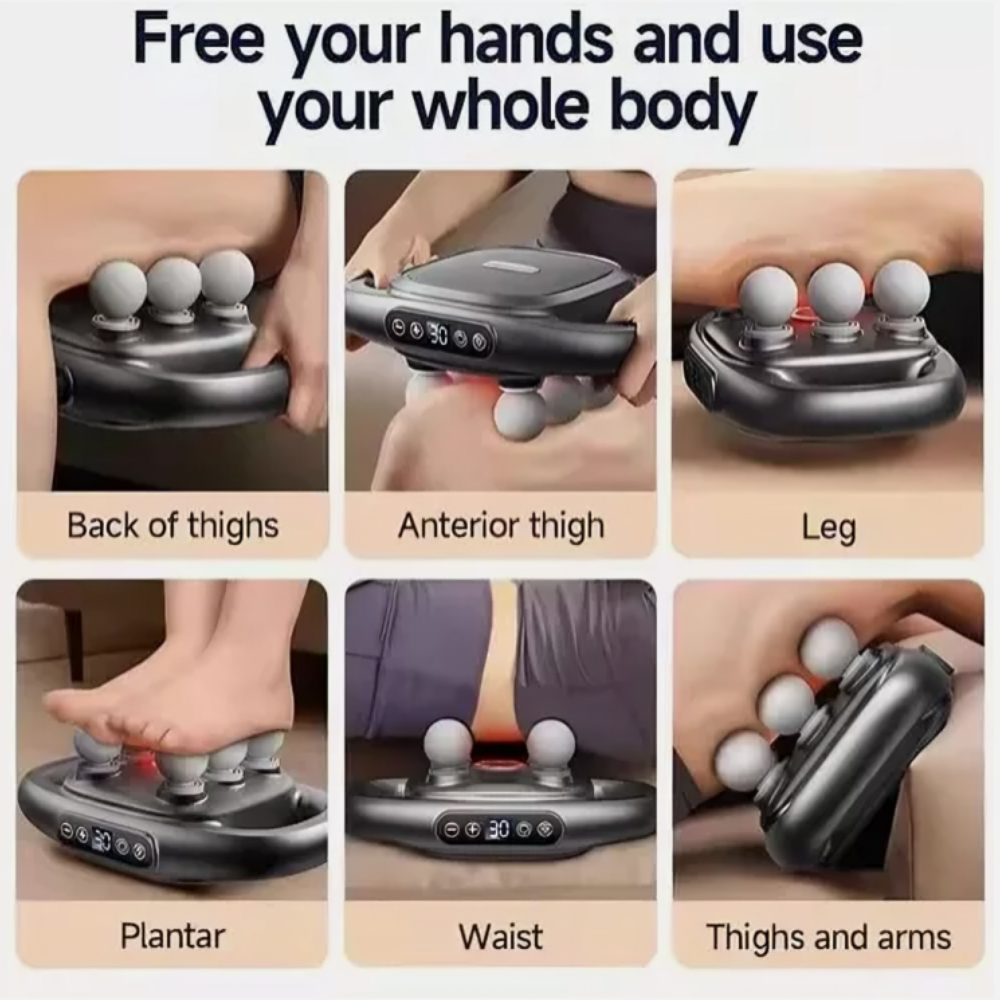 Free your hands and use your whole body

30

Back of thighs

Anterior thigh

Leg

30

30

Plantar

Waist

Thighs and arms